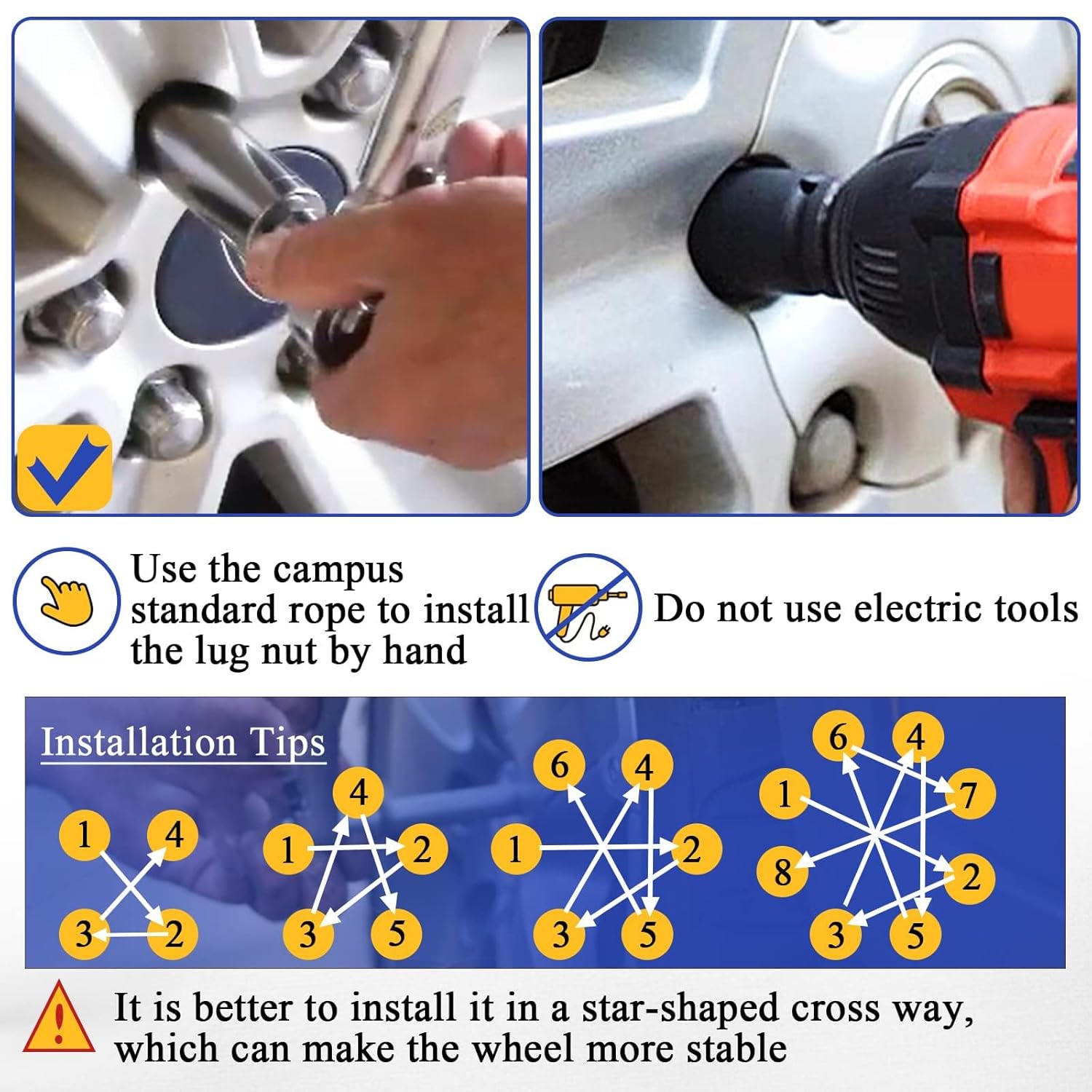 Use the campus standard rope to install the lug nut by hand

Do not use electric tools

Installation Tips

1 4
3 2

4
1 2
3 5

6 4
1 2
3 5

6 4
1 7
8 2
3 5

It is better to install it in a star-shaped cross way, which can make the wheel more stable